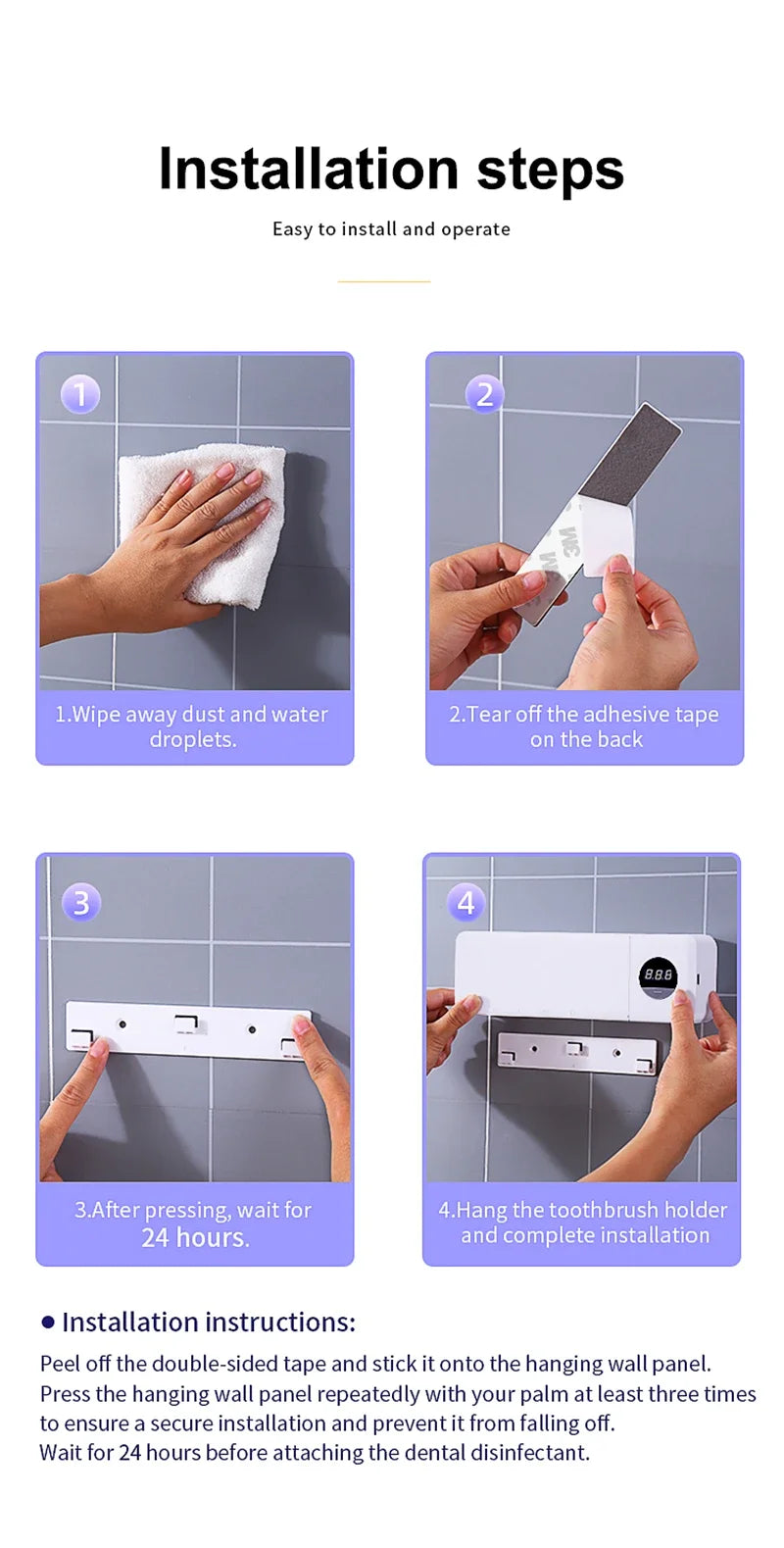 Installation steps

Easy to install and operate

1

1.Wipe away dust and water droplets.

2

3M

2.Tear off the adhesive tape on the back

3

3.After pressing, wait for 24 hours.

4

8.8.8

4.Hang the toothbrush holder and complete installation

• Installation instructions:

Peel off the double-sided tape and stick it onto the hanging wall panel.
Press the hanging wall panel repeatedly with your palm at least three times to ensure a secure installation and prevent it from falling off.
Wait for 24 hours before attaching the dental disinfectant.