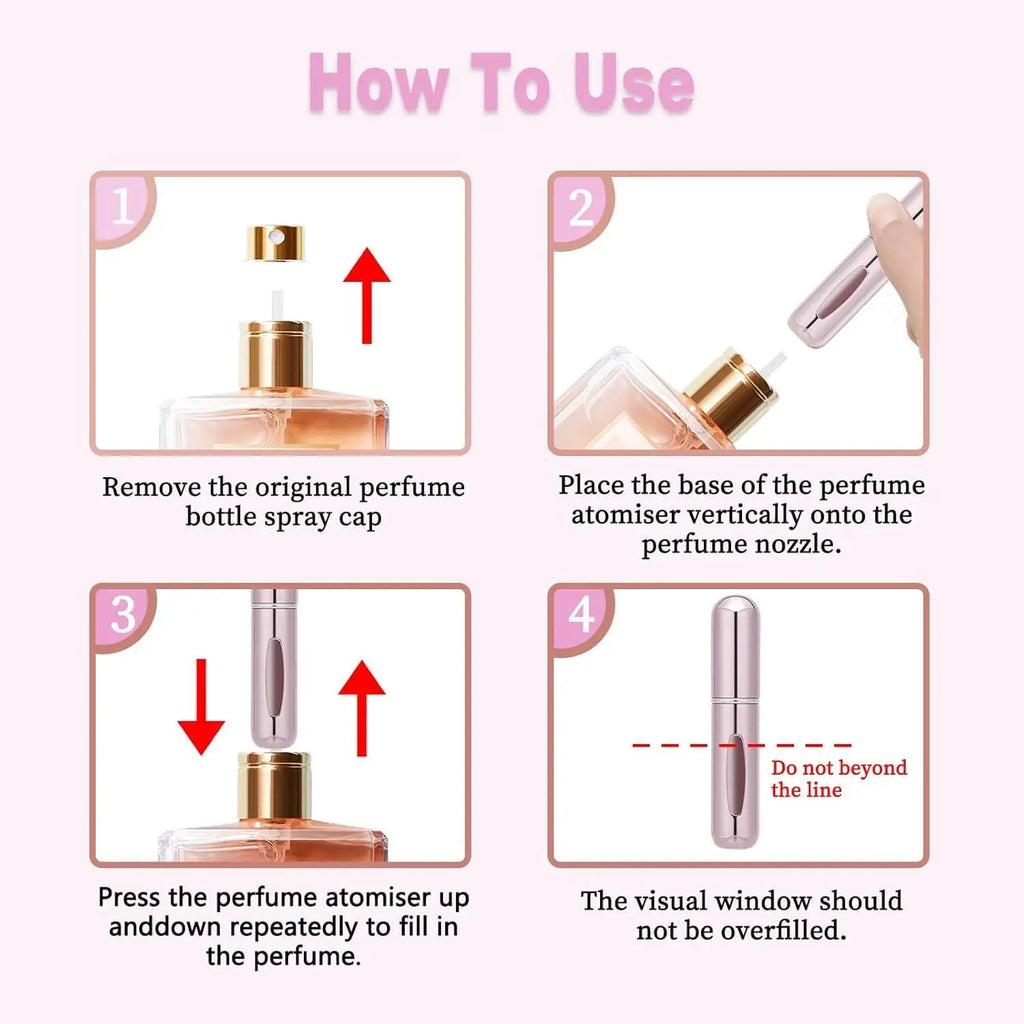 How To Use

1

Remove the original perfume bottle spray cap

2

Place the base of the perfume atomiser vertically onto the perfume nozzle.

3

Press the perfume atomiser up anddown repeatedly to fill in the perfume.

4

Do not beyond the line

The visual window should not be overfilled.